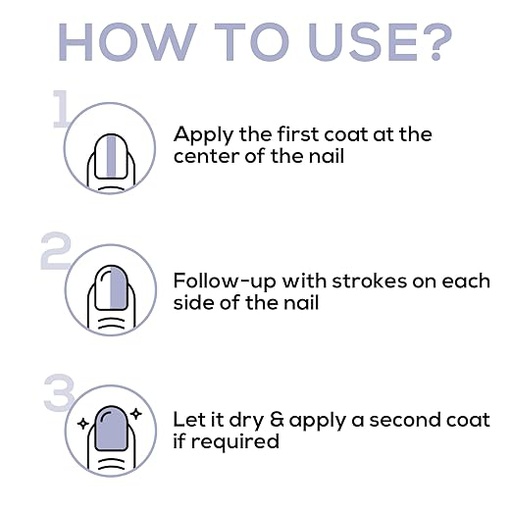 HOW TO USE?

1

Apply the first coat at the center of the nail

2

Follow-up with strokes on each side of the nail

3

Let it dry & apply a second coat if required