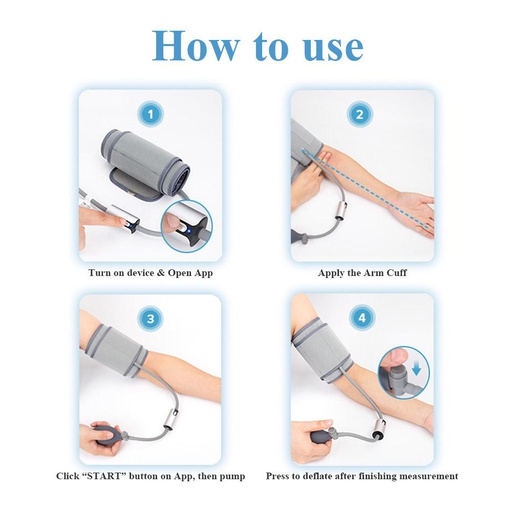 How to use

1

Turn on device & Open App

2

Apply the Arm Cuff

3

Click “START” button on App, then pump

4

Press to deflate after finishing measurement